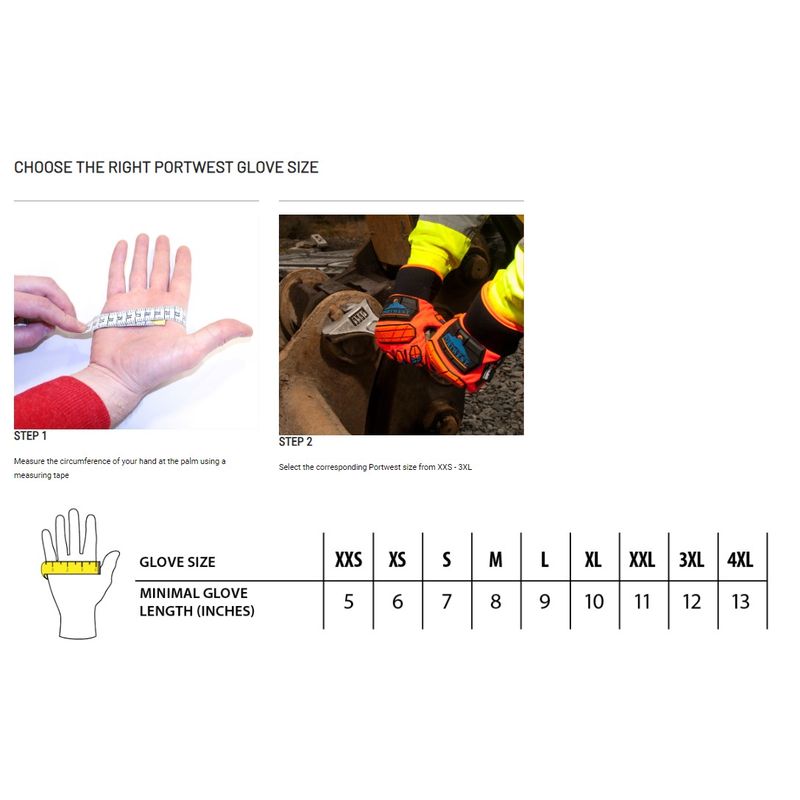 CHOOSE THE RIGHT PORTWEST GLOVE SIZE

STEP 1

Measure the circumference of your hand at the palm using a measuring tape

STEP 2

Select the corresponding Portwest size from XXS - 3XL

| GLOVE SIZE | XXS | XS | S | M | L | XL | XXL | 3XL | 4XL |
|---|---|---|---|---|---|---|---|---|---|
| MINIMAL GLOVE LENGTH (INCHES) | 5 | 6 | 7 | 8 | 9 | 10 | 11 | 12 | 13 |